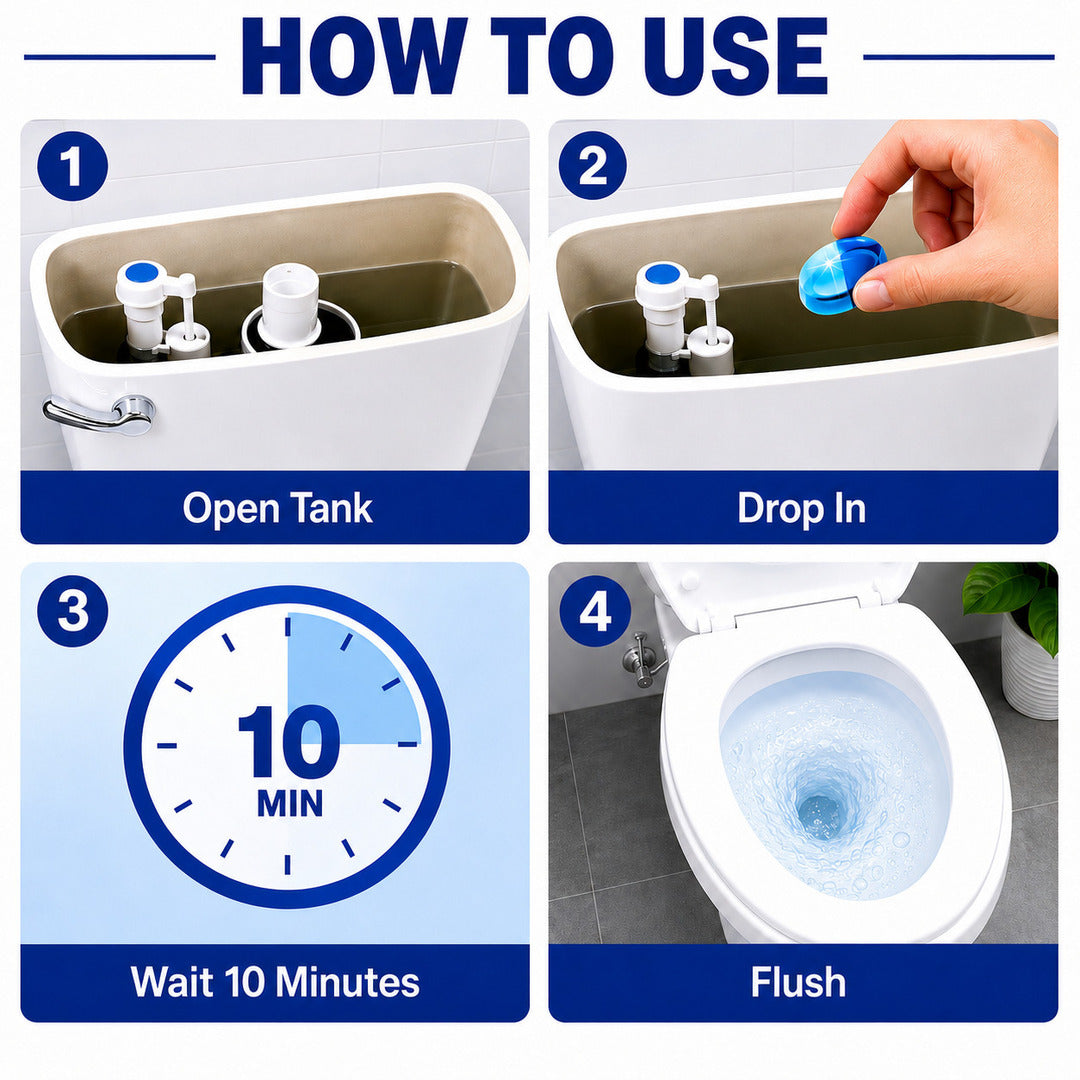 HOW TO USE

1

Open Tank

2

Drop In

3

10
MIN

Wait 10 Minutes

4

Flush