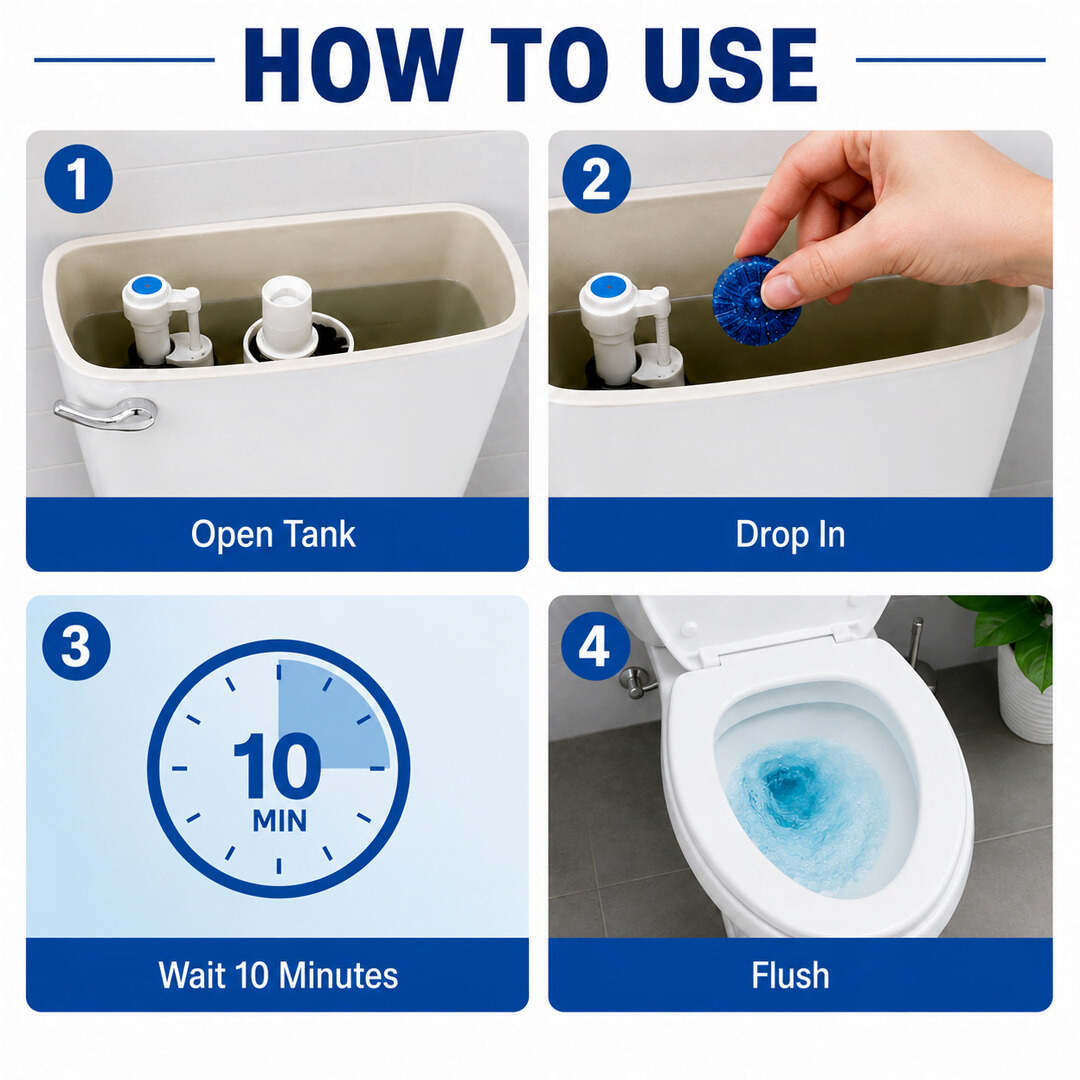 HOW TO USE

1

Open Tank

2

Drop In

3

10
MIN

Wait 10 Minutes

4

Flush